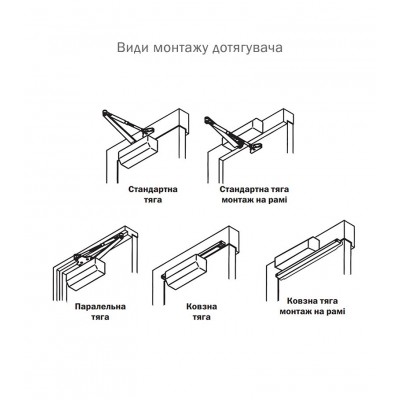 Види монтажу дотягувача

Стандартна тяга

Стандартна тяга монтаж на рамі

Паралельна тяга

Ковзна тяга

Ковзна тяга монтаж на рамі