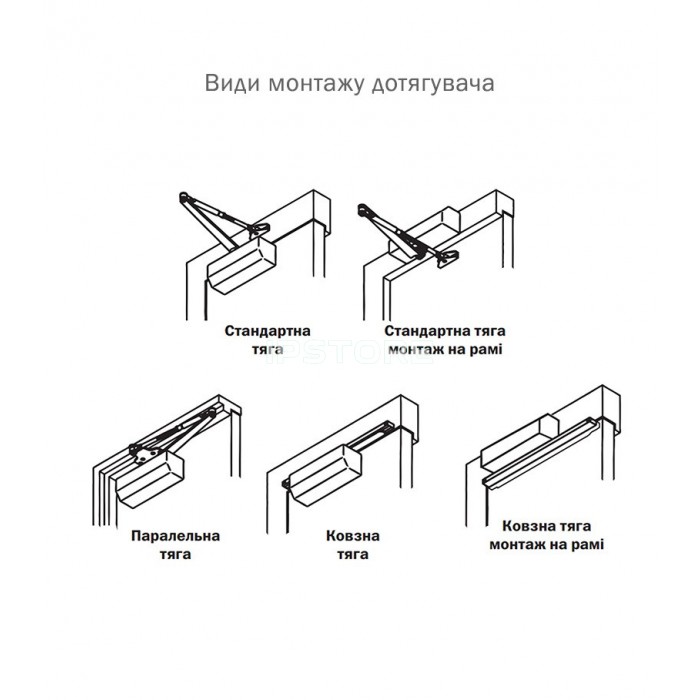 Види монтажу дотягувача

Стандартна тяга

Стандартна тяга монтаж на рамі

IPSTORE

Паралельна тяга

Ковзна тяга

Ковзна тяга монтаж на рамі