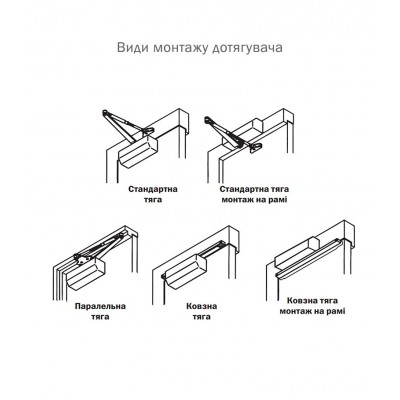 Види монтажу дотягувача

Стандартна тяга

Стандартна тяга монтаж на рамі

Паралельна тяга

Ковзна тяга

Ковзна тяга монтаж на рамі