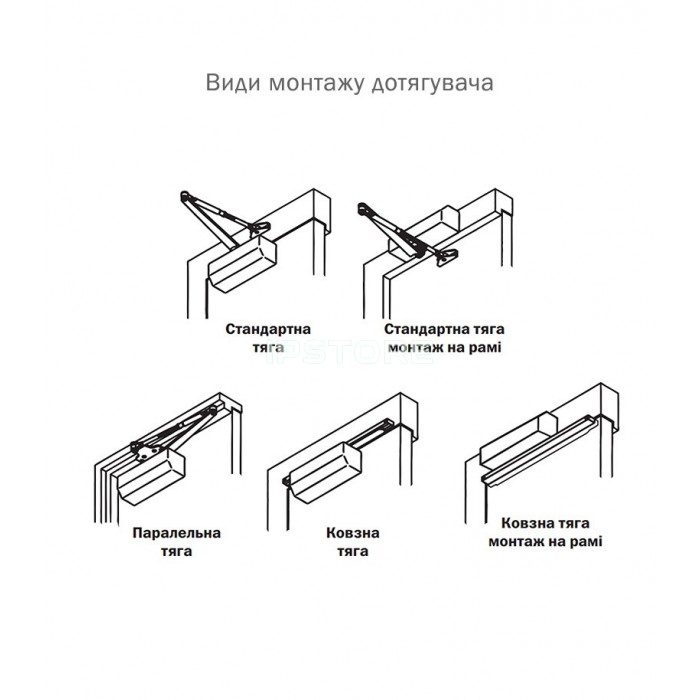 Види монтажу дотягувача

Стандартна тяга

Стандартна тяга монтаж на рамі

IPSTORE

Паралельна тяга

Ковзна тяга

Ковзна тяга монтаж на рамі