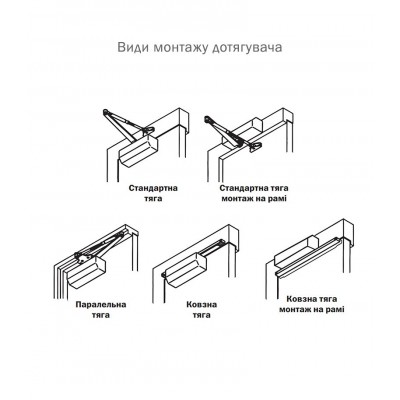 Види монтажу дотягувача

Стандартна тяга

Стандартна тяга монтаж на рамі

Паралельна тяга

Ковзна тяга

Ковзна тяга монтаж на рамі